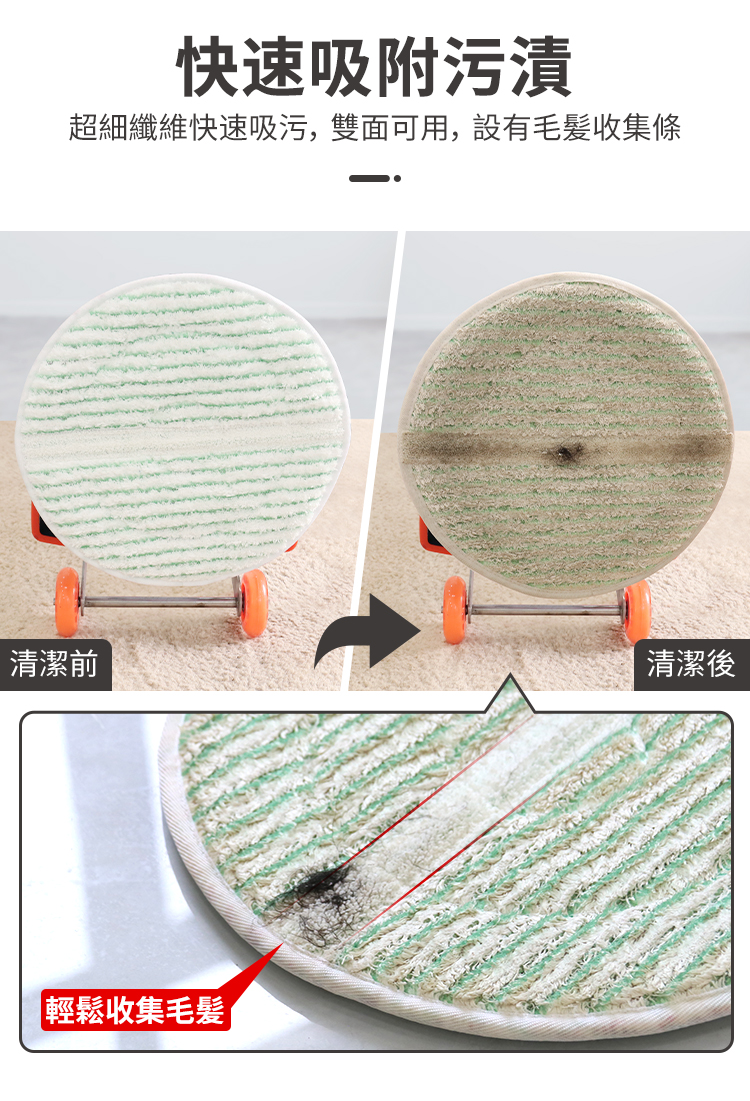 快速吸附污漬

超細纖維快速吸污，雙面可用，設有毛髮收集條

清潔前

清潔後

輕鬆收集毛髮